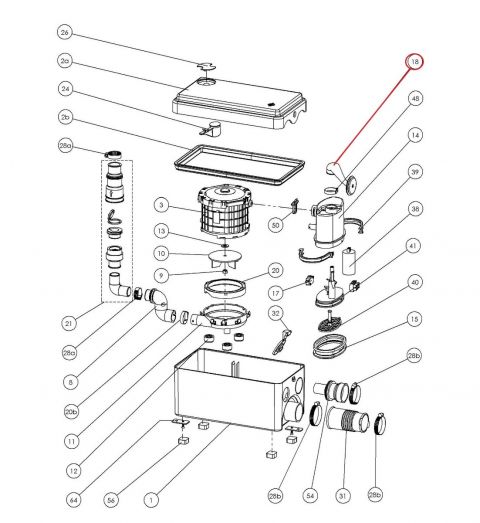 26
2a
24
2b
28a
18
48
14
39
38
41
40
15
28b
3
50
13
10
9
20
17
32
21
28a
8
20b
11
12
64
56
1
28b
54
31
28b