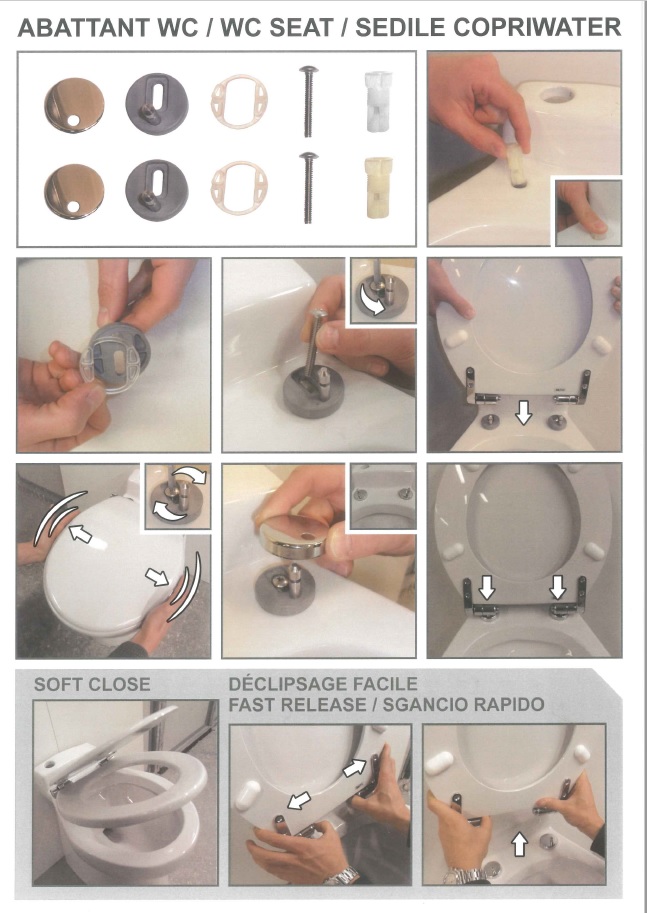 ABATTANT WC / WC SEAT / SEDILE COPRIWATER

SOFT CLOSE

DÉCLIPSAGE FACILE
FAST RELEASE / SGANCIO RAPIDO